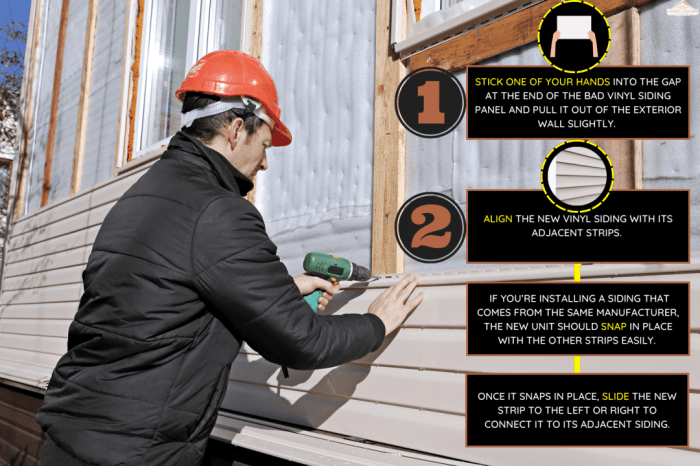 1

STICK ONE OF YOUR HANDS INTO THE GAP AT THE END OF THE BAD VINYL SIDING PANEL AND PULL IT OUT OF THE EXTERIOR WALL SLIGHTLY.

2

ALIGN THE NEW VINYL SIDING WITH ITS ADJACENT STRIPS.

IF YOU'RE INSTALLING A SIDING THAT COMES FROM THE SAME MANUFACTURER, THE NEW UNIT SHOULD SNAP IN PLACE WITH THE OTHER STRIPS EASILY.

ONCE IT SNAPS IN PLACE, SLIDE THE NEW STRIP TO THE LEFT OR RIGHT TO CONNECT IT TO ITS ADJACENT SIDING.